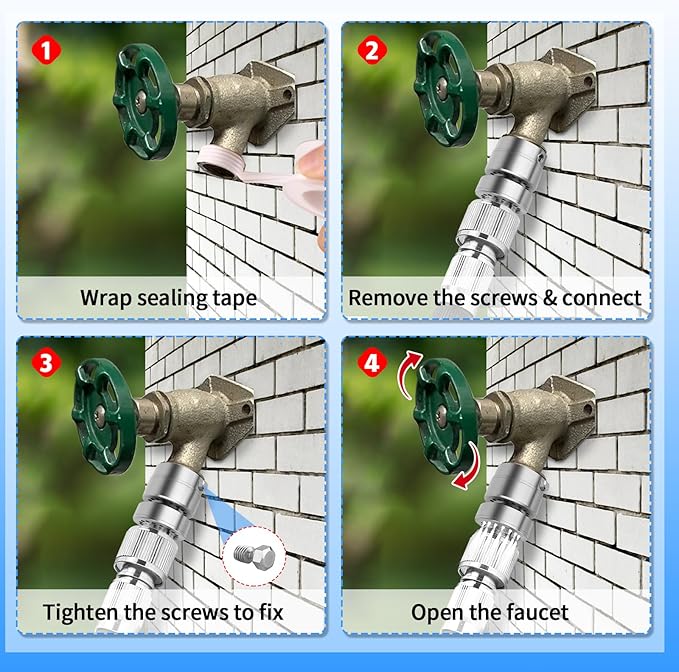 1

Wrap sealing tape

2

Remove the screws & connect

3

Tighten the screws to fix

4

Open the faucet