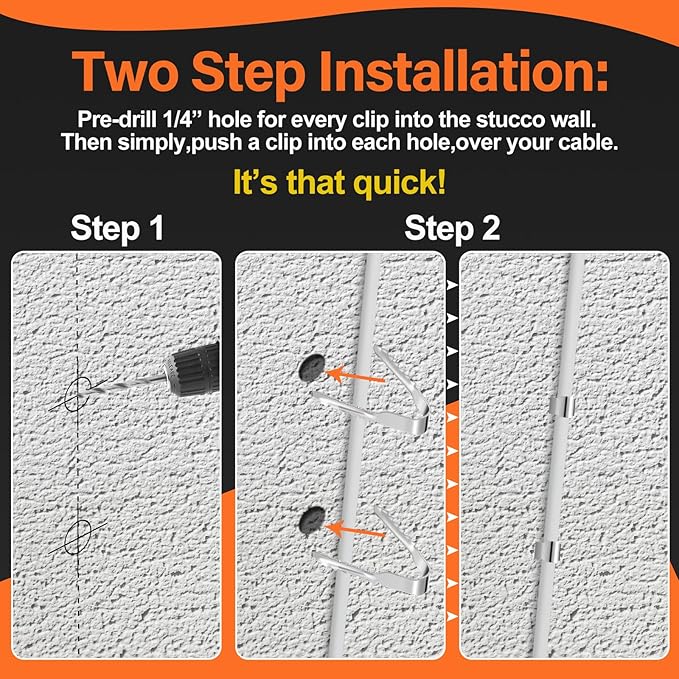 Two Step Installation:

Pre-drill 1/4” hole for every clip into the stucco wall. Then simply,push a clip into each hole,over your cable.

It’s that quick!

Step 1

Step 2