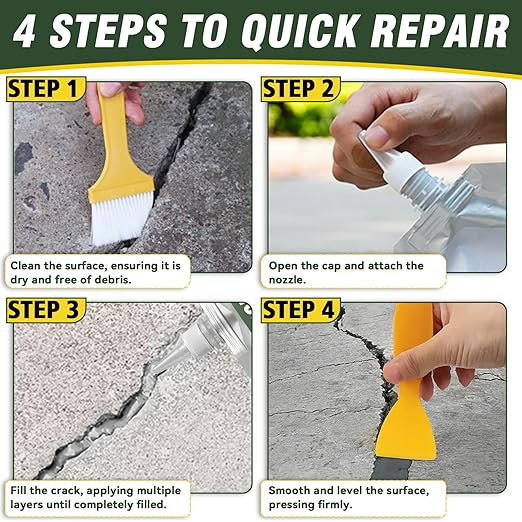 4 STEPS TO QUICK REPAIR

STEP 1

Clean the surface, ensuring it is dry and free of debris.

STEP 2

Open the cap and attach the nozzle.

STEP 3

Fill the crack, applying multiple layers until completely filled.

STEP 4

Smooth and level the surface, pressing firmly.