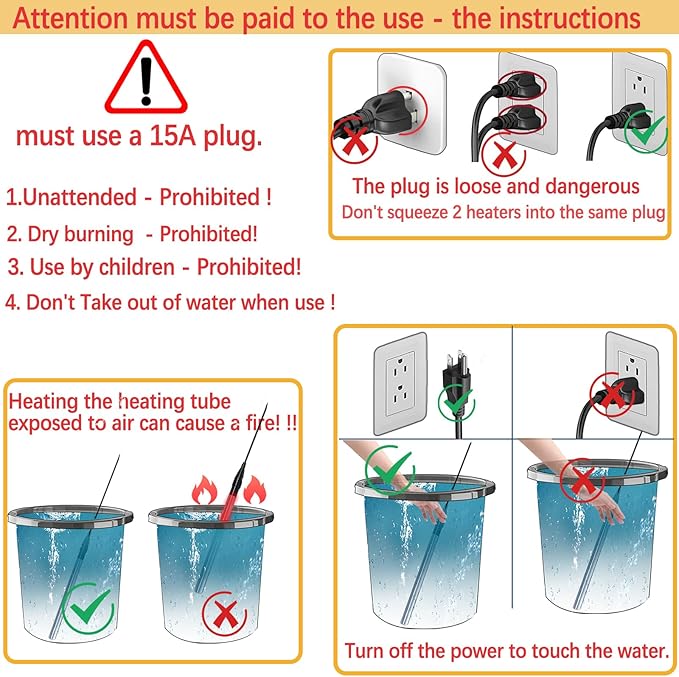 Attention must be paid to the use - the instructions

must use a 15A plug.

1.Unattended - Prohibited !

2. Dry burning - Prohibited!

3. Use by children - Prohibited!

4. Don't Take out of water when use !

The plug is loose and dangerous

Don't squeeze 2 heaters into the same plug

Heating the heating tube exposed to air can cause a fire! !!

Turn off the power to touch the water.