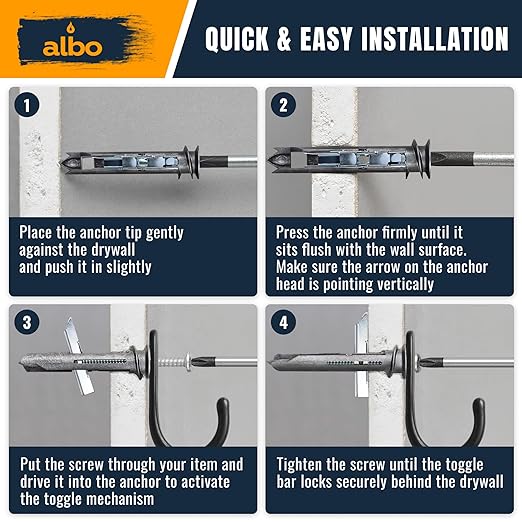 albo

QUICK & EASY INSTALLATION

1

Place the anchor tip gently against the drywall and push it in slightly

2

Press the anchor firmly until it sits flush with the wall surface. Make sure the arrow on the anchor head is pointing vertically

3

Put the screw through your item and drive it into the anchor to activate the toggle mechanism

4

Tighten the screw until the toggle bar locks securely behind the drywall