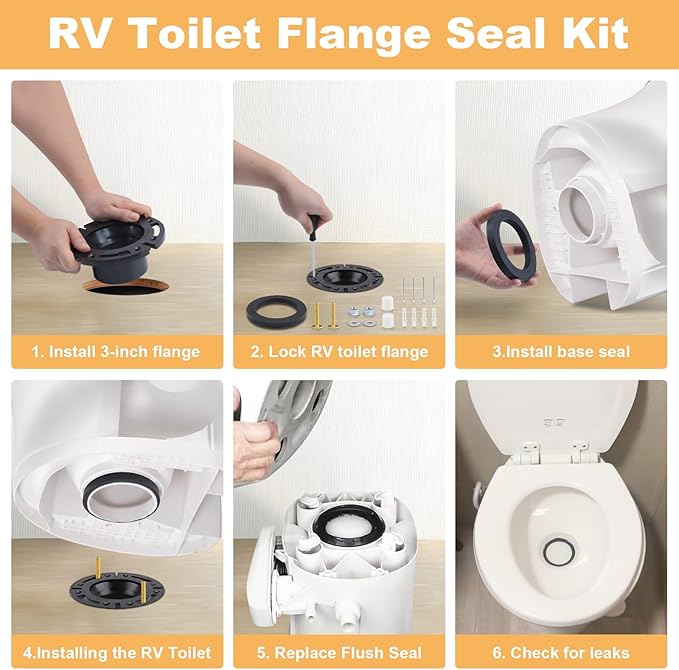 RV Toilet Flange Seal Kit

1. Install 3-inch flange

2. Lock RV toilet flange

3.Install base seal

4.Installing the RV Toilet

5. Replace Flush Seal

6. Check for leaks