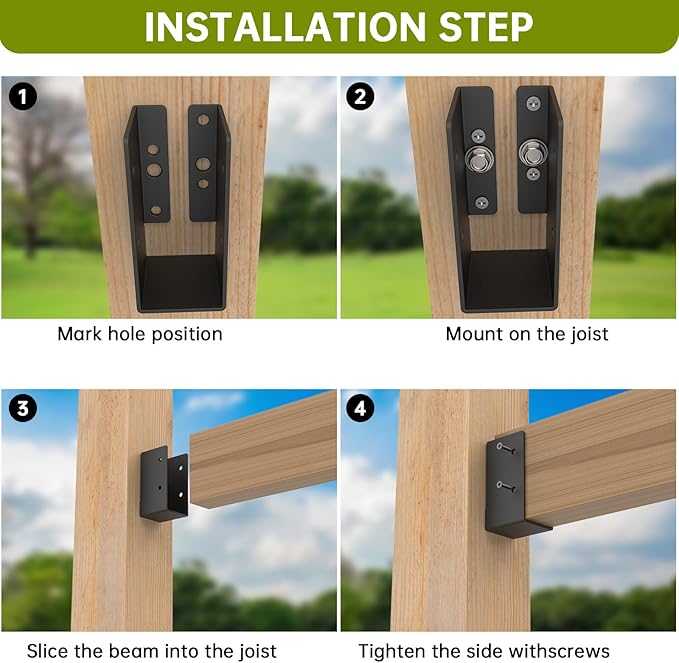 INSTALLATION STEP

1

Mark hole position

2

Mount on the joist

3

Slice the beam into the joist

4

Tighten the side withscrews