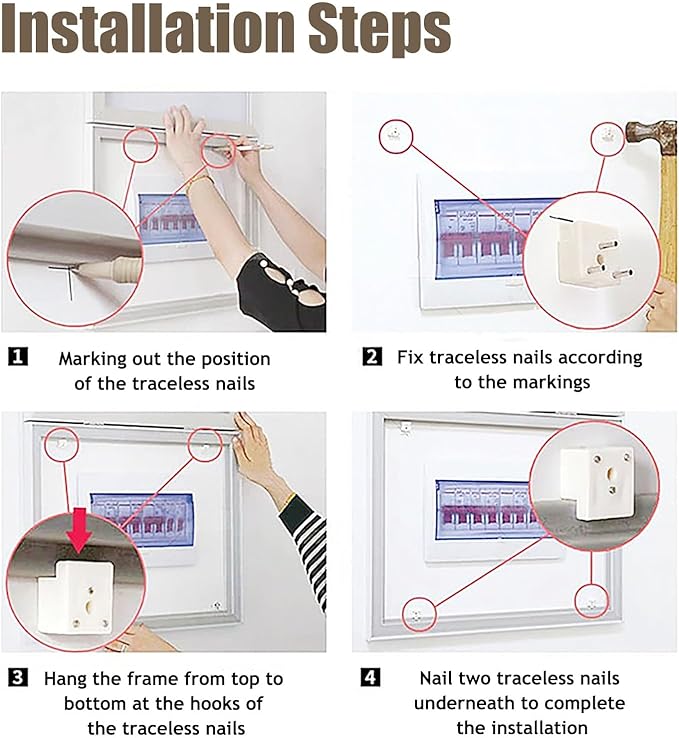 Installation Steps

1 Marking out the position of the traceless nails

2 Fix traceless nails according to the markings

3 Hang the frame from top to bottom at the hooks of the traceless nails

4 Nail two traceless nails underneath to complete the installation