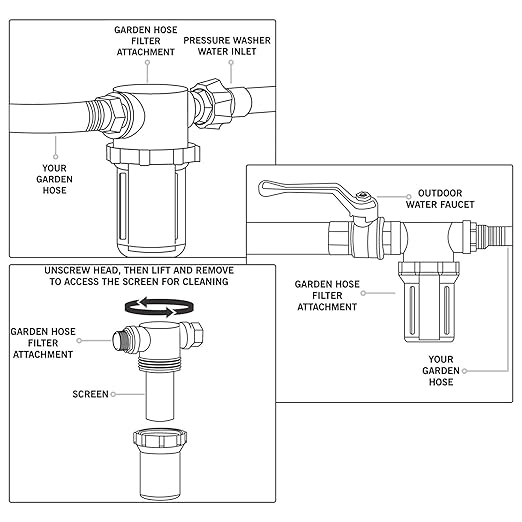 GARDEN HOSE FILTER ATTACHMENT

PRESSURE WASHER WATER INLET

YOUR GARDEN HOSE

OUTDOOR WATER FAUCET

GARDEN HOSE FILTER ATTACHMENT

YOUR GARDEN HOSE

UNSCREW HEAD, THEN LIFT AND REMOVE TO ACCESS THE SCREEN FOR CLEANING

GARDEN HOSE FILTER ATTACHMENT

SCREEN