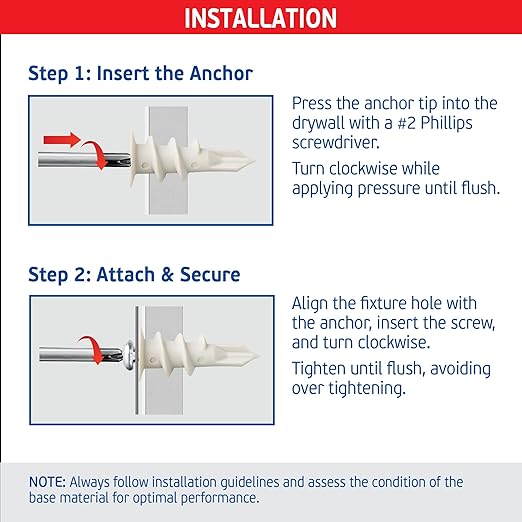 INSTALLATION

Step 1: Insert the Anchor

Press the anchor tip into the drywall with a #2 Phillips screwdriver.

Turn clockwise while applying pressure until flush.

Step 2: Attach & Secure

Align the fixture hole with the anchor, insert the screw, and turn clockwise.

Tighten until flush, avoiding over tightening.

NOTE: Always follow installation guidelines and assess the condition of the base material for optimal performance.