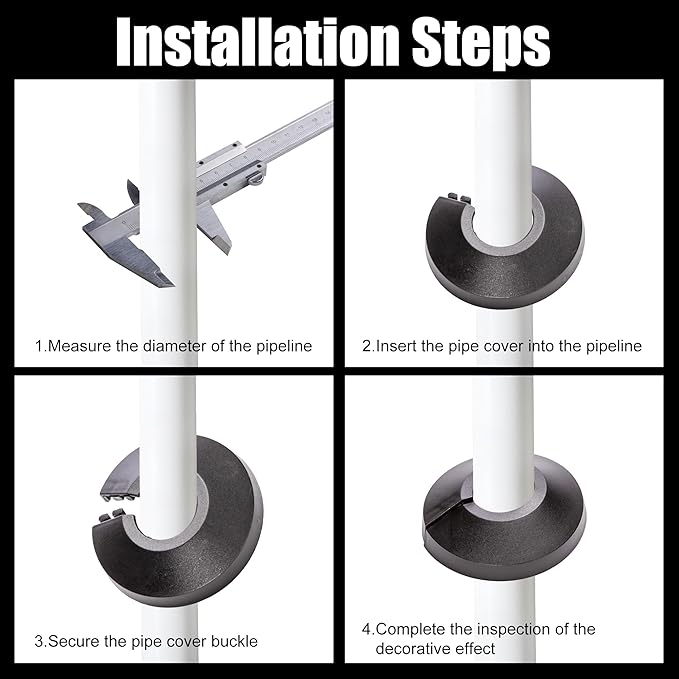 Installation Steps

1.Measure the diameter of the pipeline

2.Insert the pipe cover into the pipeline

3.Secure the pipe cover buckle

4.Complete the inspection of the decorative effect