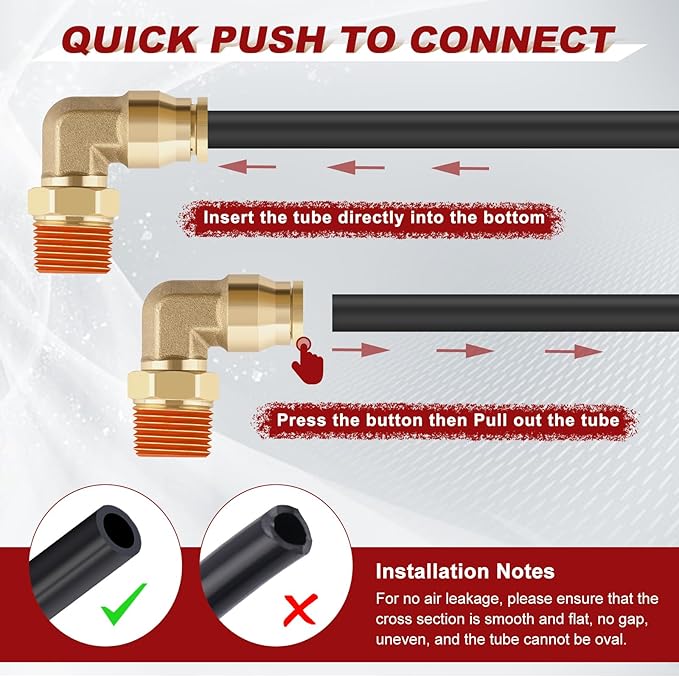 QUICK PUSH TO CONNECT

Insert the tube directly into the bottom

Press the button then Pull out the tube

Installation Notes

For no air leakage, please ensure that the cross section is smooth and flat, no gap, uneven, and the tube cannot be oval.