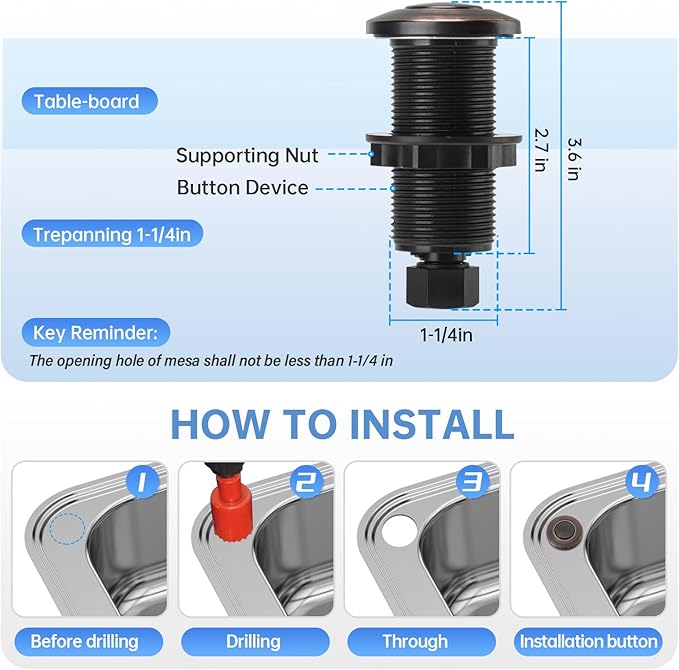 Table-board

Supporting Nut

Button Device

Trepanning 1-1/4in

2.7 in

3.6 in

1-1/4in

Key Reminder:

The opening hole of mesa shall not be less than 1-1/4 in

HOW TO INSTALL

1

2

3

4

Before drilling

Drilling

Through

Installation button