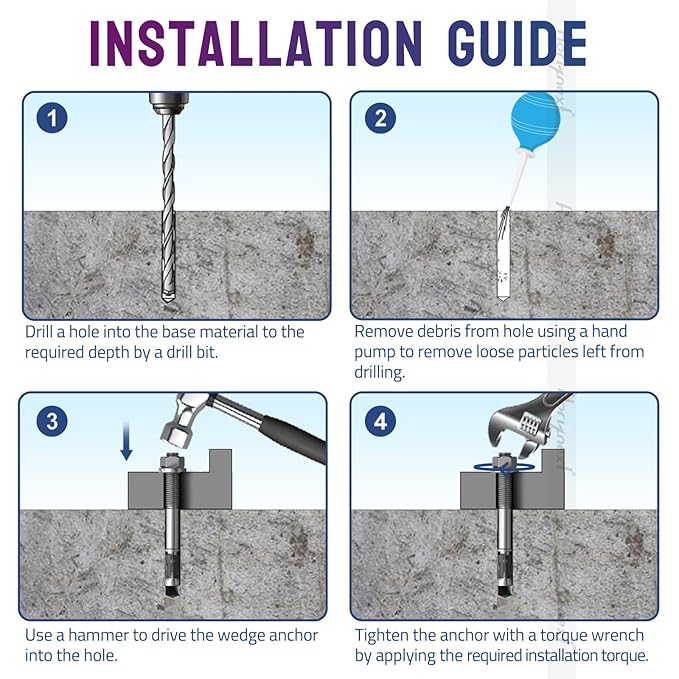 INSTALLATION GUIDE

1

Drill a hole into the base material to the required depth by a drill bit.

2

Remove debris from hole using a hand pump to remove loose particles left from drilling.

3

Use a hammer to drive the wedge anchor into the hole.

4

Tighten the anchor with a torque wrench by applying the required installation torque.