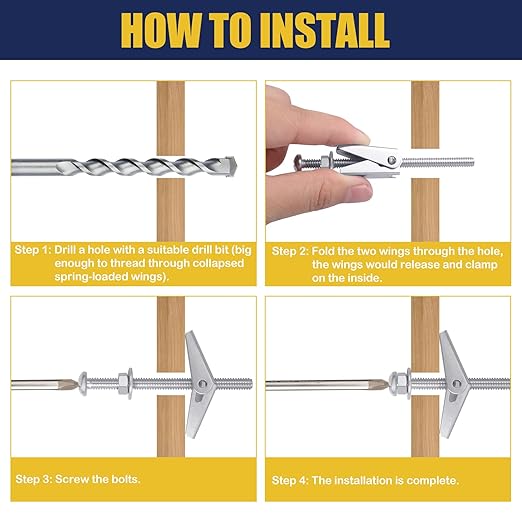 HOW TO INSTALL

Step 1: Drill a hole with a suitable drill bit (big enough to thread through collapsed spring-loaded wings).

Step 2: Fold the two wings through the hole, the wings would release and clamp on the inside.

Step 3: Screw the bolts.

Step 4: The installation is complete.