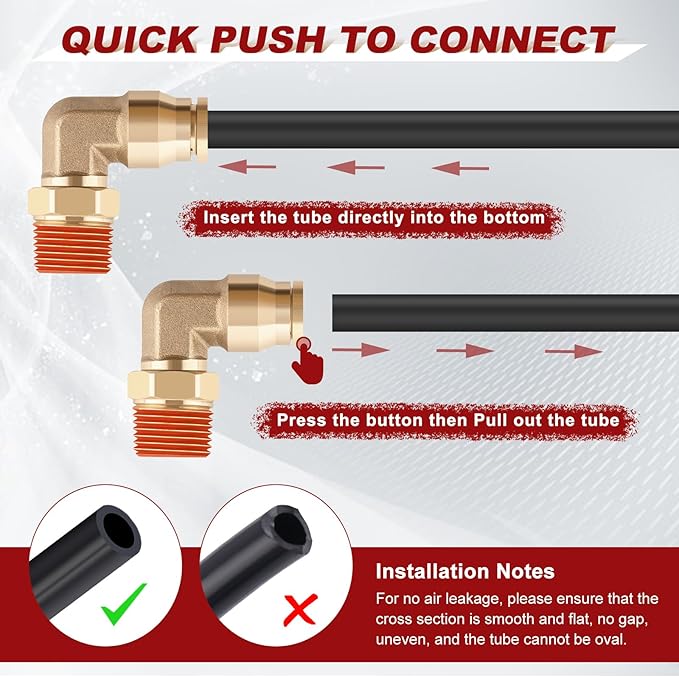 QUICK PUSH TO CONNECT

Insert the tube directly into the bottom

Press the button then Pull out the tube

Installation Notes

For no air leakage, please ensure that the cross section is smooth and flat, no gap, uneven, and the tube cannot be oval.