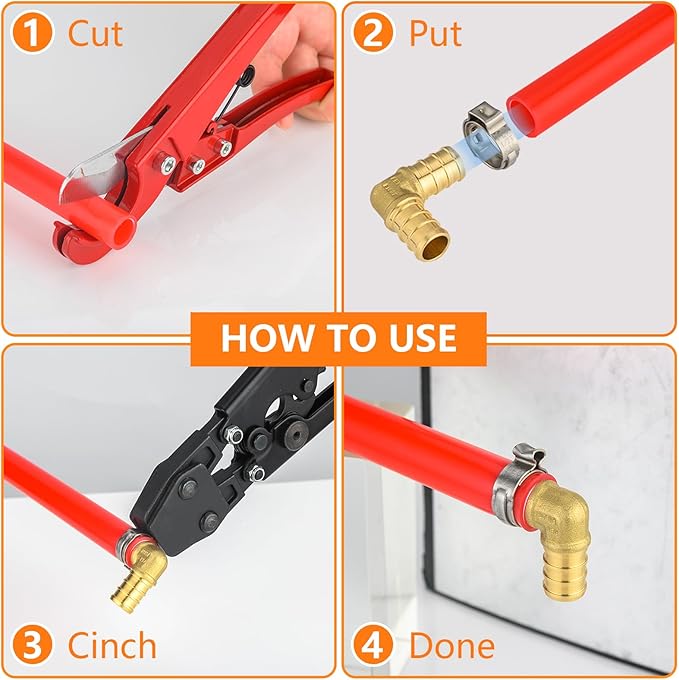 1 Cut

2 Put

HOW TO USE

3 Cinch

4 Done