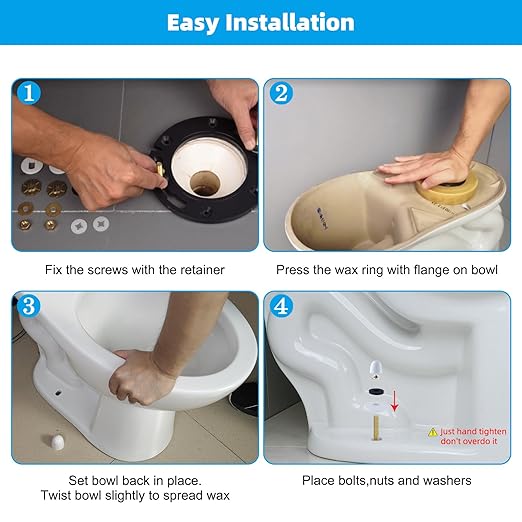 Easy Installation

1

Fix the screws with the retainer

2

Press the wax ring with flange on bowl

3

Set bowl back in place.
Twist bowl slightly to spread wax

4

Just hand tighten don't overdo it

Place bolts,nuts and washers