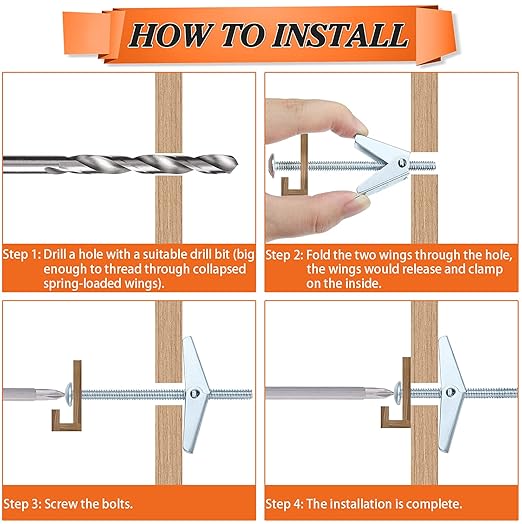 HOW TO INSTALL

Step 1: Drill a hole with a suitable drill bit (big enough to thread through collapsed spring-loaded wings).

Step 2: Fold the two wings through the hole, the wings would release and clamp on the inside.

Step 3: Screw the bolts.

Step 4: The installation is complete.