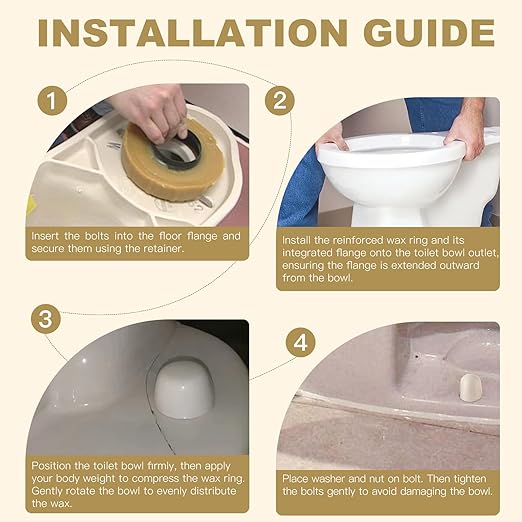 INSTALLATION GUIDE

1

Insert the bolts into the floor flange and secure them using the retainer.

2

Install the reinforced wax ring and its integrated flange onto the toilet bowl outlet, ensuring the flange is extended outward from the bowl.

3

Position the toilet bowl firmly, then apply your body weight to compress the wax ring. Gently rotate the bowl to evenly distribute the wax.

4

Place washer and nut on bolt. Then tighten the bolts gently to avoid damaging the bowl.