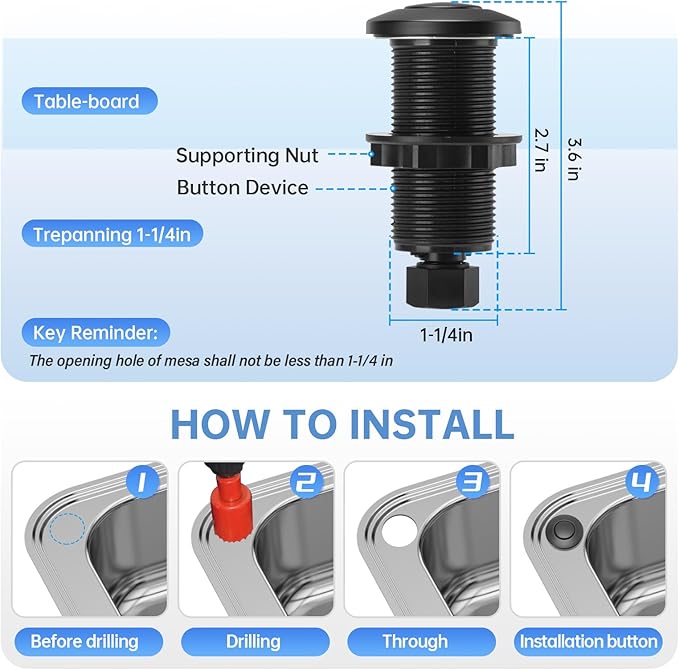 Table-board

Supporting Nut

Button Device

Trepanning 1-1/4in

2.7 in

3.6 in

1-1/4in

Key Reminder:

The opening hole of mesa shall not be less than 1-1/4 in

HOW TO INSTALL

1

2

3

4

Before drilling

Drilling

Through

Installation button