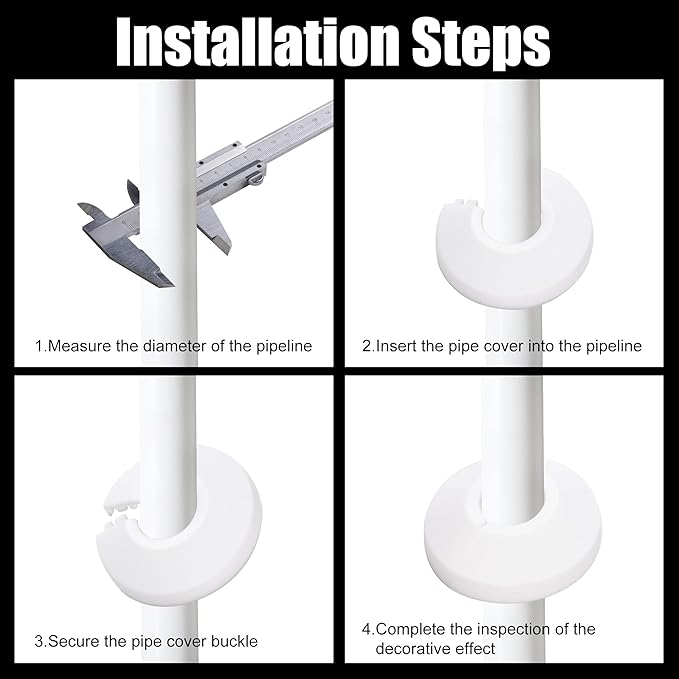 Installation Steps

1.Measure the diameter of the pipeline

2.Insert the pipe cover into the pipeline

3.Secure the pipe cover buckle

4.Complete the inspection of the decorative effect