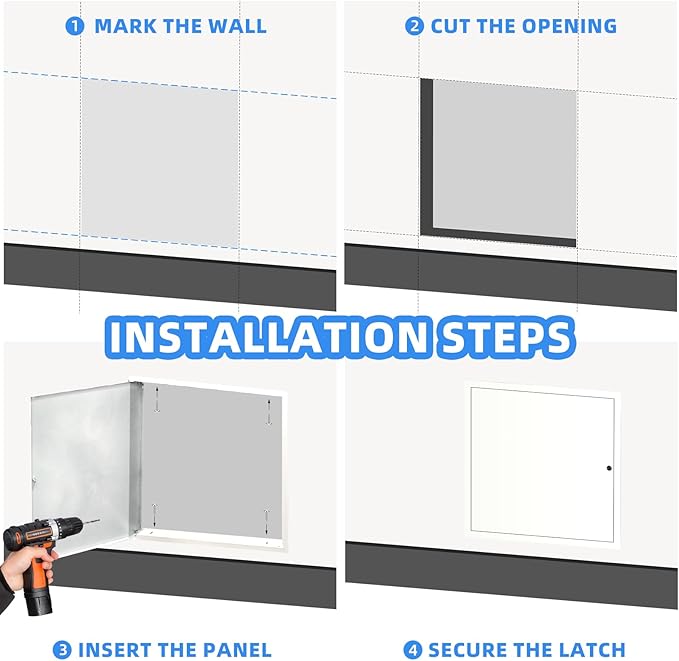 1 MARK THE WALL

2 CUT THE OPENING

INSTALLATION STEPS

3 INSERT THE PANEL

4 SECURE THE LATCH