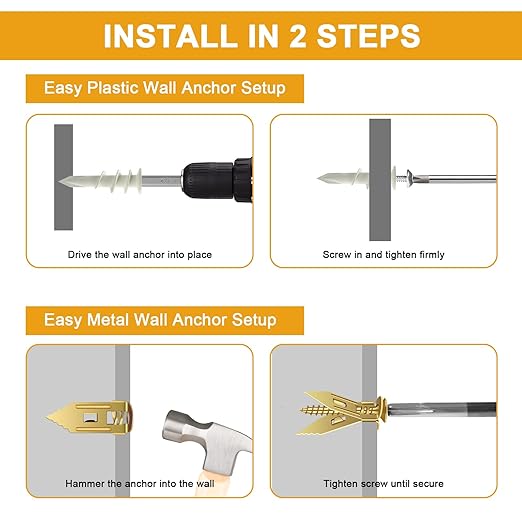 INSTALL IN 2 STEPS

Easy Plastic Wall Anchor Setup

Drive the wall anchor into place

Screw in and tighten firmly

Easy Metal Wall Anchor Setup

Hammer the anchor into the wall

Tighten screw until secure