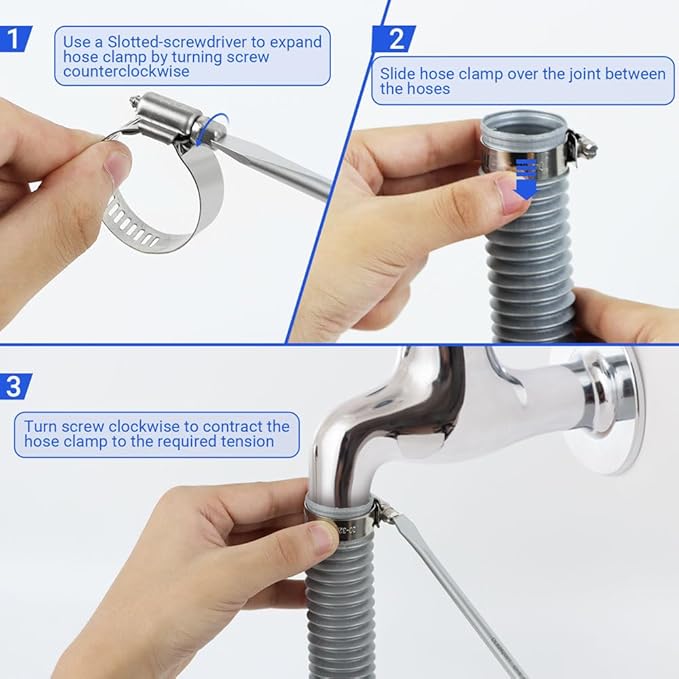 1

Use a Slotted-screwdriver to expand hose clamp by turning screw counterclockwise

2

Slide hose clamp over the joint between the hoses

3

Turn screw clockwise to contract the hose clamp to the required tension