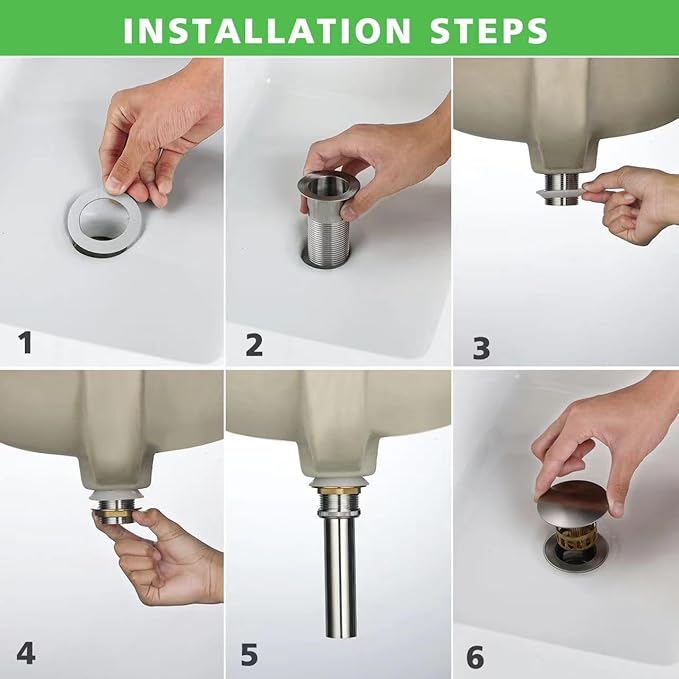 INSTALLATION STEPS

1

2

3

4

5

6