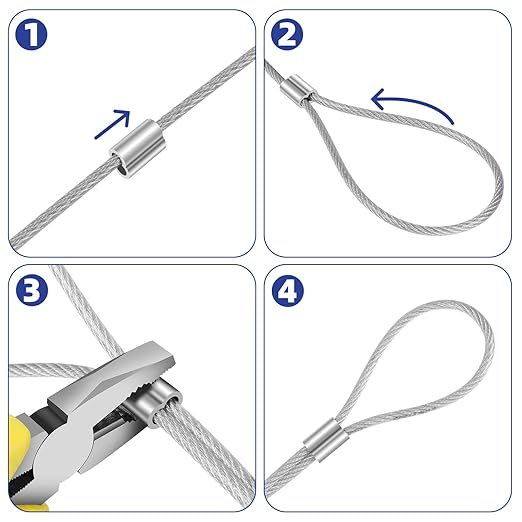 1

2

3

4